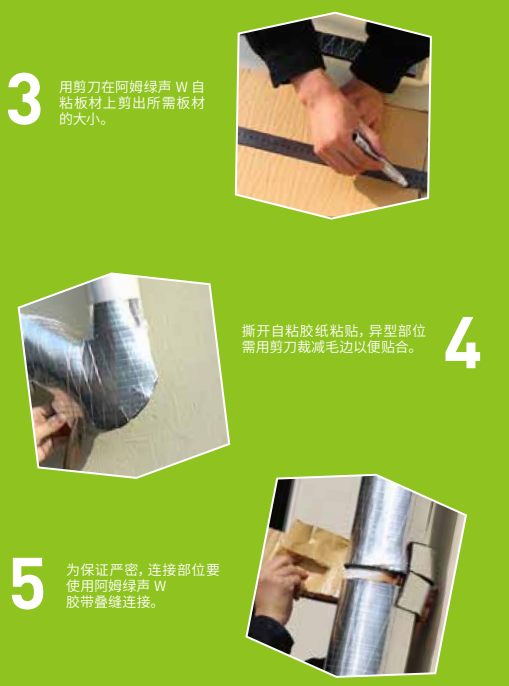 3

用剪刀在阿姆绿声 W 自粘板材上剪出所需板材的大小。

撕开自粘胶纸粘贴，异型部位需用剪刀裁减毛边以便贴合。

4

5

为保证严密，连接部位要使用阿姆绿声 W 胶带叠缝连接。