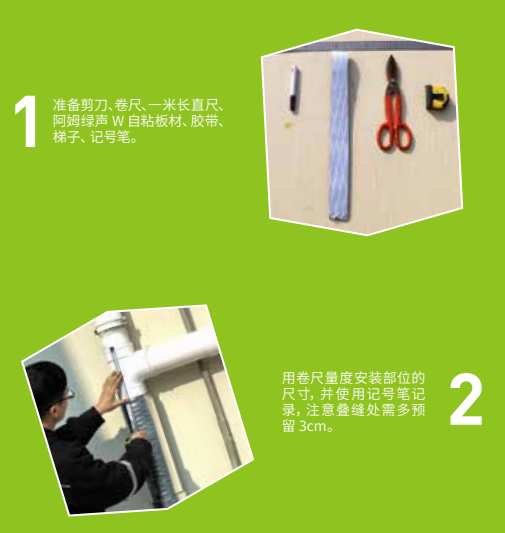 1

准备剪刀、卷尺、一米长直尺、阿姆绿声 W 自粘板材、胶带、梯子、记号笔。

用卷尺量度安装部位的尺寸，并使用记号笔记录，注意叠缝处需多预留 3cm。

2