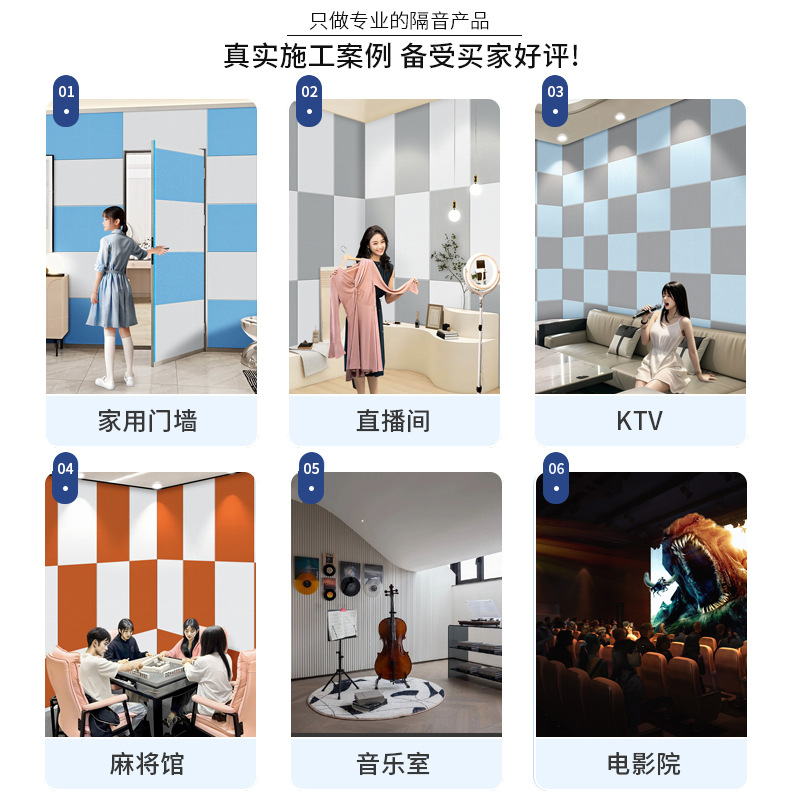 只做专业的隔音产品
真实施工案例 备受买家好评!

01
家用门墙

02
直播间

03
KTV

04
麻将馆

05
音乐室

06
电影院